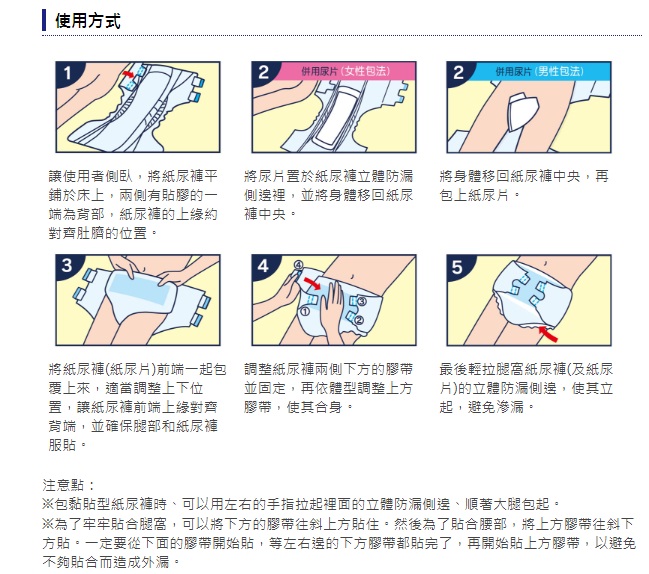 使用方式

1

讓使用者側臥，將紙尿褲平鋪於床上，兩側有貼膠的一端為背部，紙尿褲的上緣約對齊肚臍的位置。

2 併用尿片（女性包法）

將尿片置於紙尿褲立體防漏側邊裡，並將身體移回紙尿褲中央。

2 併用尿片（男性包法）

將身體移回紙尿褲中央，再包上紙尿片。

3

將紙尿褲(紙尿片)前端一起包覆上來，適當調整上下位置，讓紙尿褲前端上緣對齊背端，並確保腿部和紙尿褲服貼。

4 ④ ③ ① ②

調整紙尿褲兩側下方的膠帶並固定，再依體型調整上方膠帶，使其合身。

5

最後輕拉腿窩紙尿褲(及紙尿片)的立體防漏側邊，使其立起，避免滲漏。

注意點：
※包黏貼型紙尿褲時、可以用左右的手指拉起裡面的立體防漏側邊、順著大腿包起。
※為了牢牢貼合腿窩，可以將下方的膠帶往斜上方貼住。然後為了貼合腰部，將上方膠帶往斜下方貼。一定要從下面的膠帶開始貼，等左右邊的下方膠帶都貼完了，再開始貼上方膠帶，以避免不夠貼合而造成外漏。